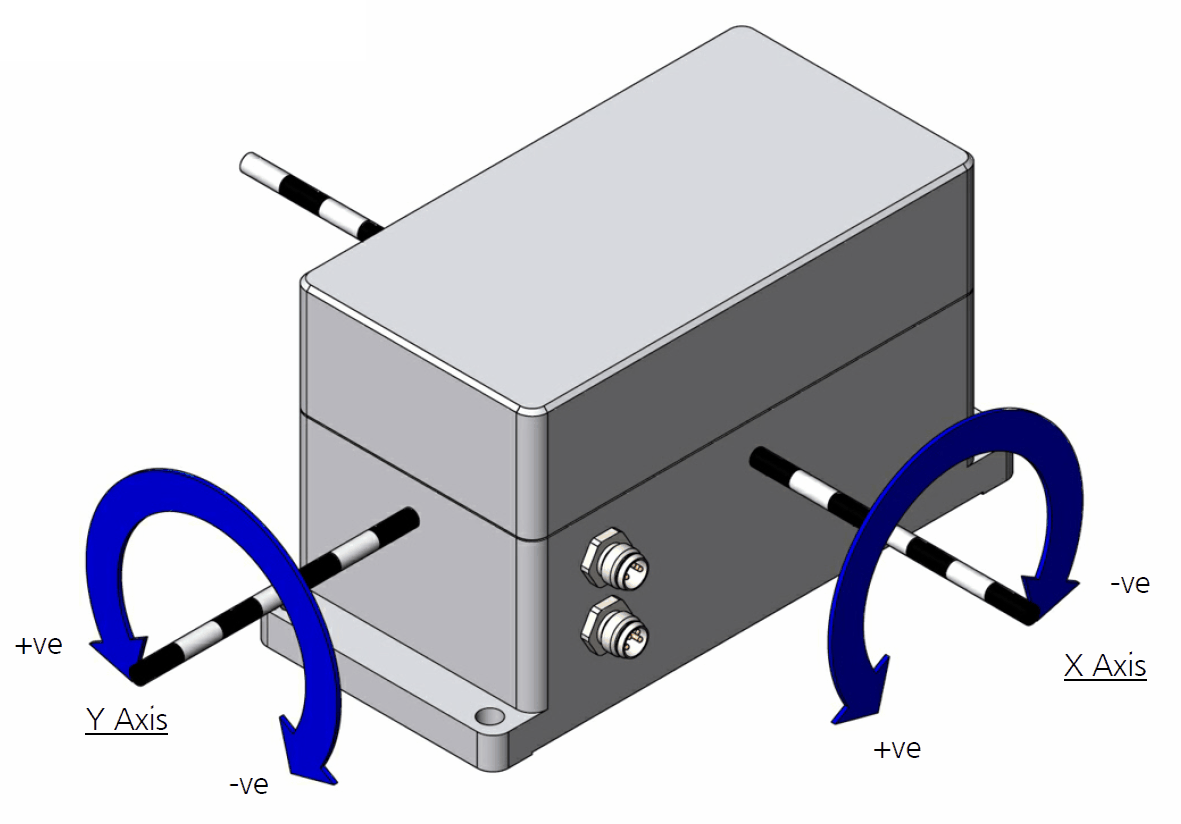 +ve

Y Axis

-ve

-ve

X Axis

+ve